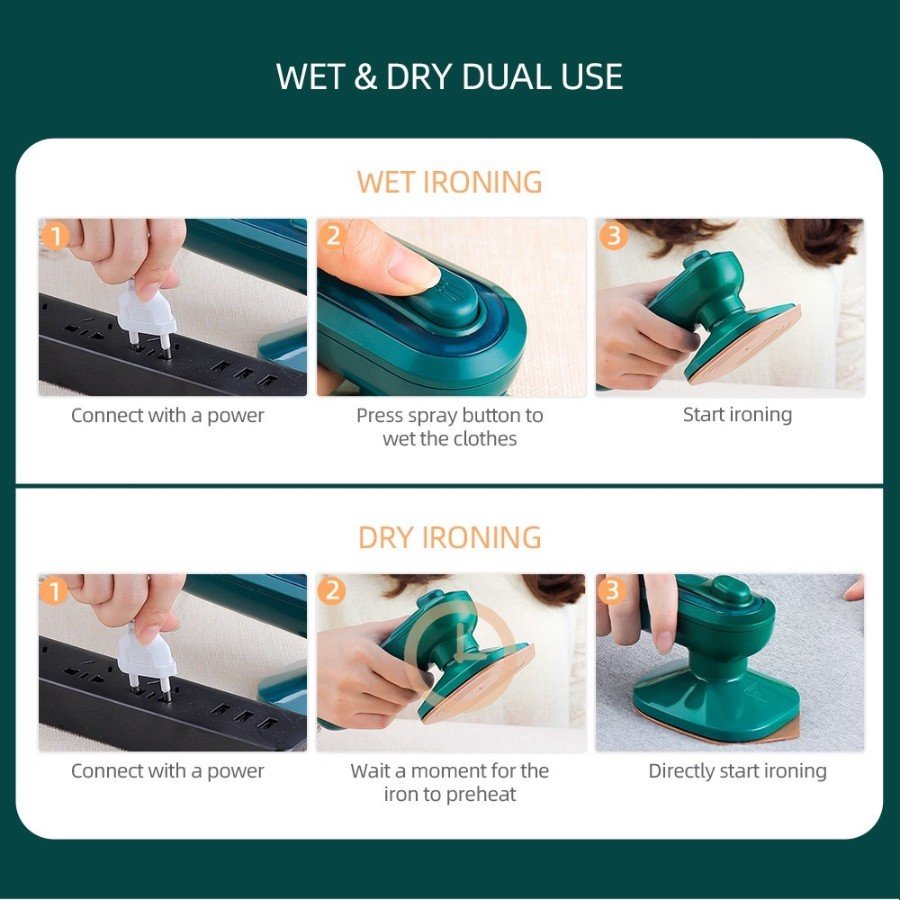 WET & DRY DUAL USE

WET IRONING

1
Connect with a power

2
Press spray button to wet the clothes

3
Start ironing

DRY IRONING

1
Connect with a power

2
Wait a moment for the iron to preheat

3
Directly start ironing